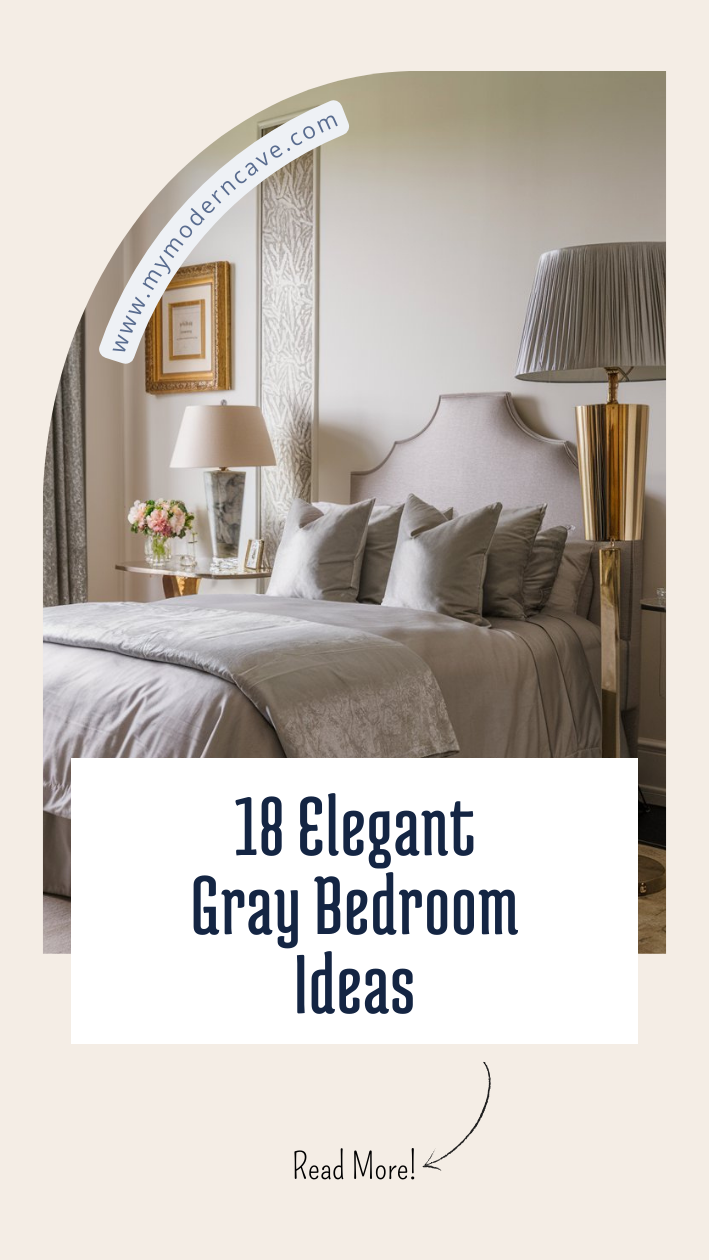 www.mymoderncave.com

18 Elegant Gray Bedroom Ideas

Read More!